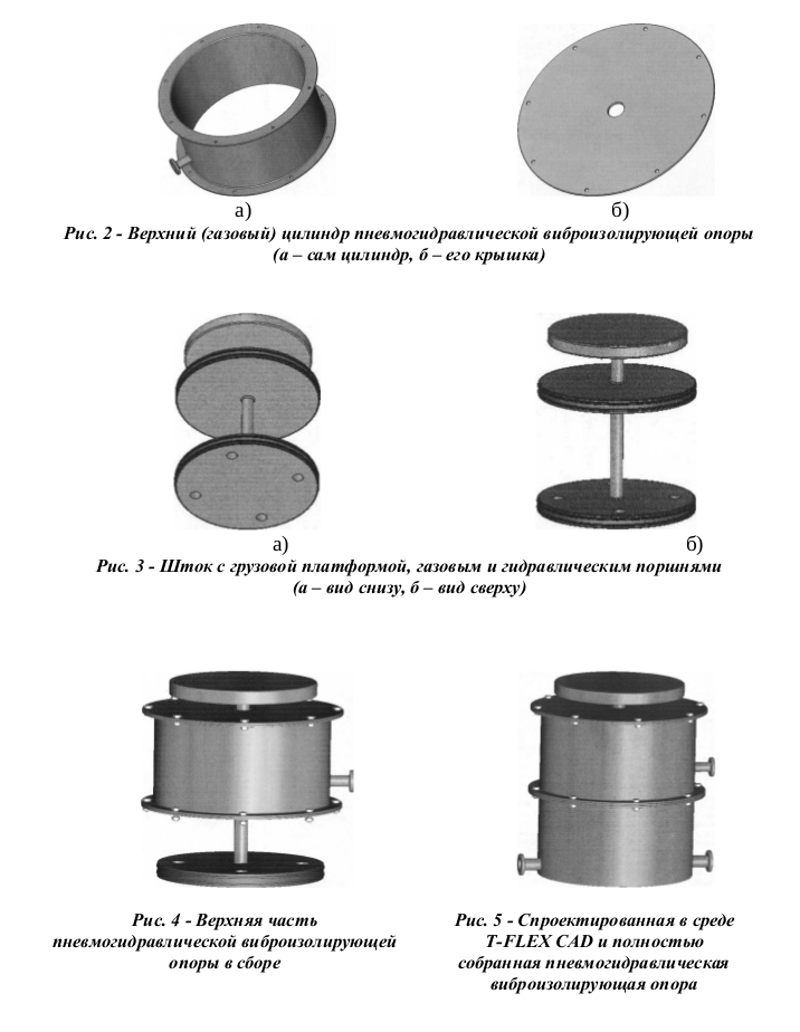 а)

б)

Рис. 2 - Верхний (газовый) цилиндр пневмогидравлической виброизолирующей опоры (а – сам цилиндр, б – его крышка)

а)

б)

Рис. 3 - Шток с грузовой платформой, газовым и гидравлическим поршнями (а – вид снизу, б – вид сверху)

Рис. 4 - Верхняя часть пневмогидравлической виброизолирующей опоры в сборе

Рис. 5 - Спроектированная в среде T-FLEX CAD и полностью собранная пневмогидравлическая виброизолирующая опора